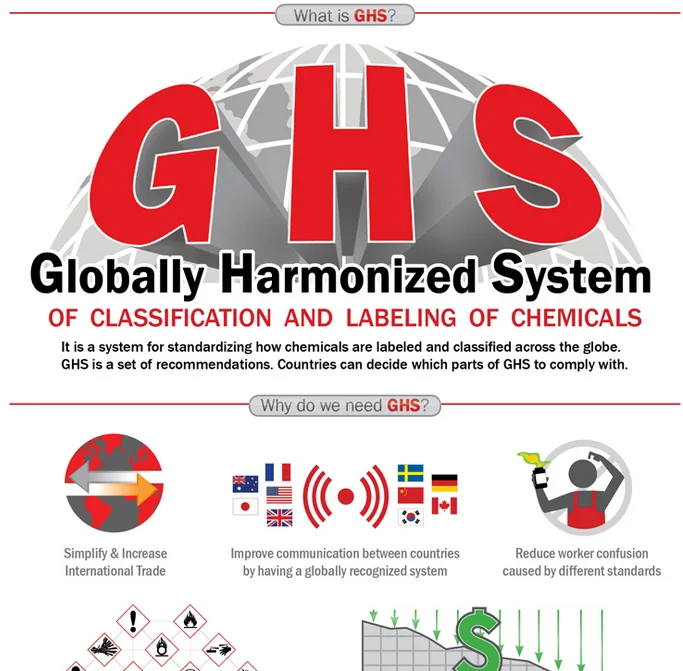 What is GHS?

GHS

Globally Harmonized System

OF CLASSIFICATION AND LABELING OF CHEMICALS

It is a system for standardizing how chemicals are labeled and classified across the globe. GHS is a set of recommendations. Countries can decide which parts of GHS to comply with.

Why do we need GHS?

Simplify & Increase International Trade

Improve communication between countries by having a globally recognized system

Reduce worker confusion caused by different standards

$